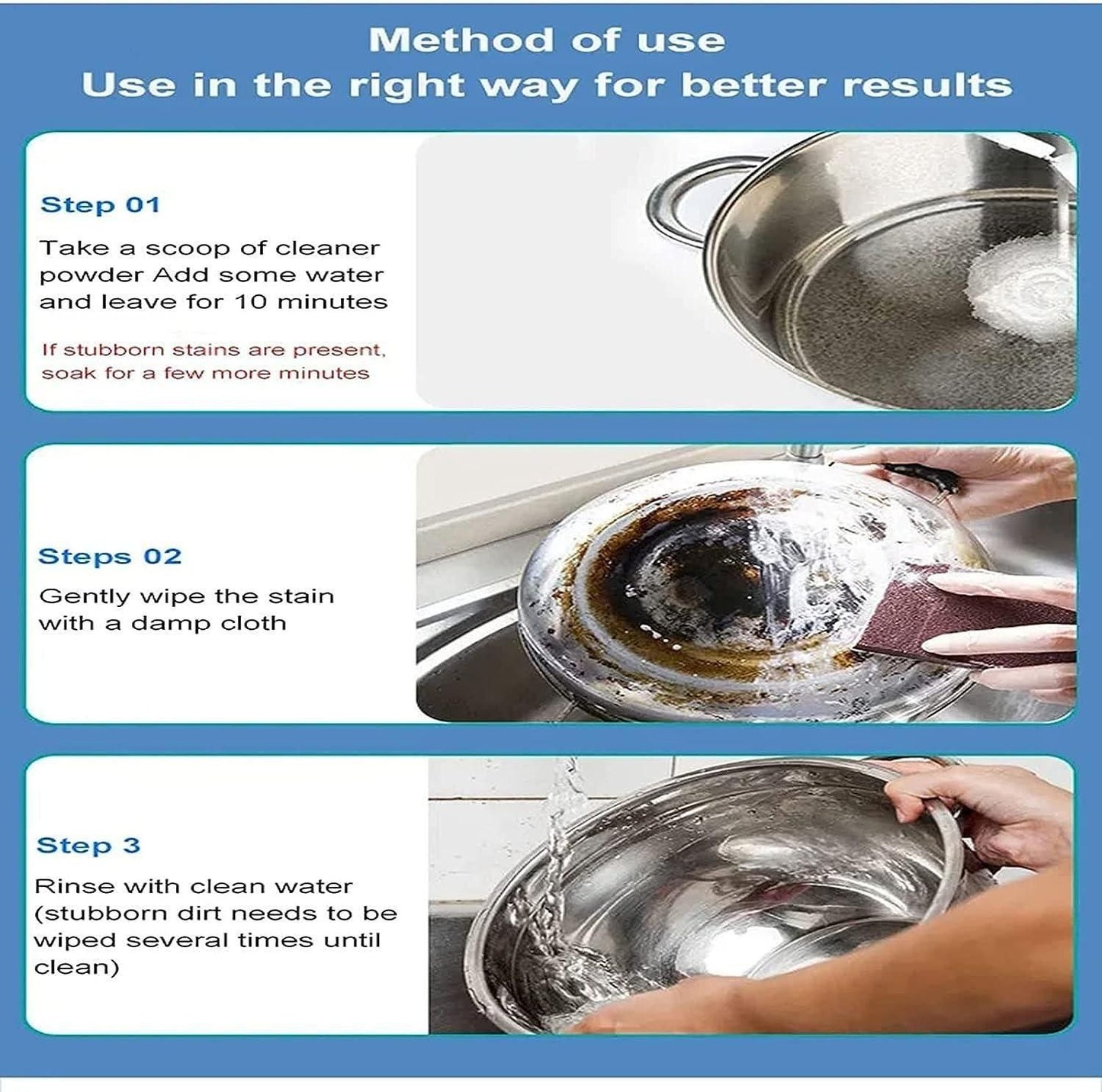 Method of use
Use in the right way for better results

Step 01

Take a scoop of cleaner powder Add some water and leave for 10 minutes

If stubborn stains are present, soak for a few more minutes

Steps 02

Gently wipe the stain with a damp cloth

Step 3

Rinse with clean water (stubborn dirt needs to be wiped several times until clean)