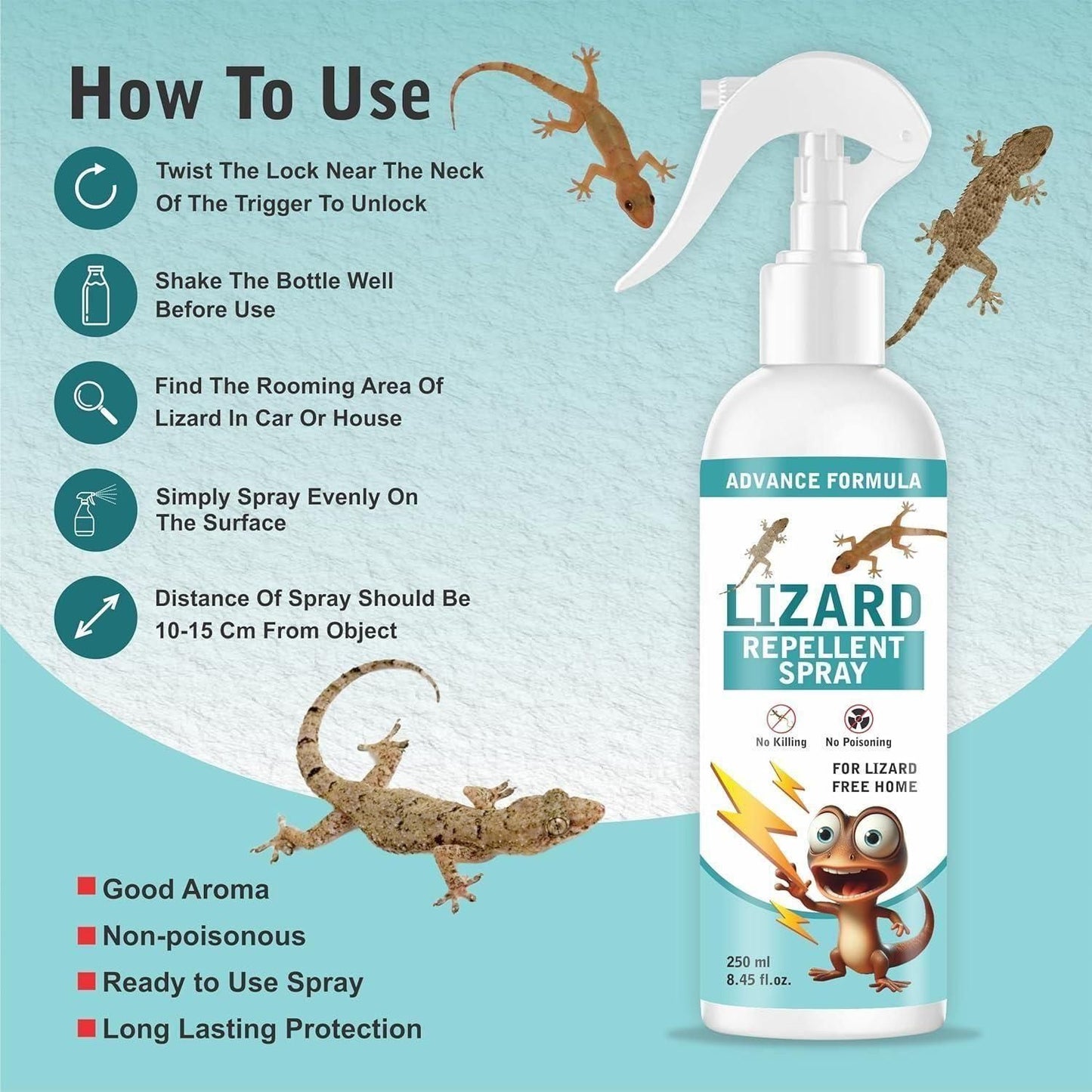 How To Use

Twist The Lock Near The Neck Of The Trigger To Unlock

Shake The Bottle Well Before Use

Find The Rooming Area Of Lizard In Car Or House

Simply Spray Evenly On The Surface

Distance Of Spray Should Be 10-15 Cm From Object

Good Aroma
Non-poisonous
Ready to Use Spray
Long Lasting Protection

ADVANCE FORMULA

LIZARD
REPELLENT SPRAY

No Killing
No Poisoning

FOR LIZARD FREE HOME

250 ml
8.45 fl.oz.