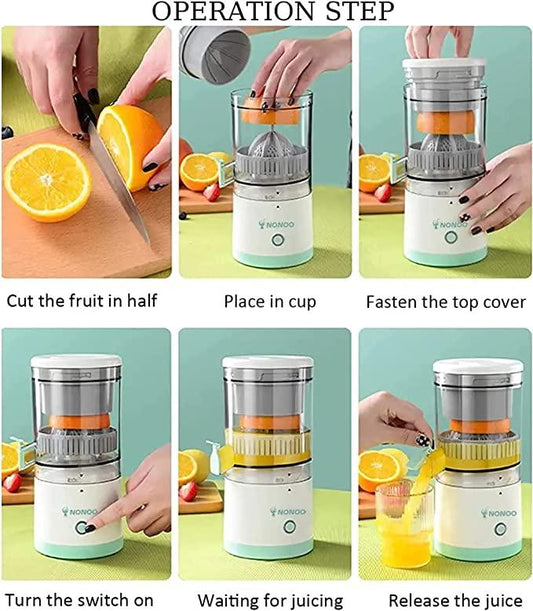 OPERATION STEP

NONOO

NONOO

Cut the fruit in half

Place in cup

Fasten the top cover

NONOO

NONOO

NONOO

Turn the switch on

Waiting for juicing

Release the juice