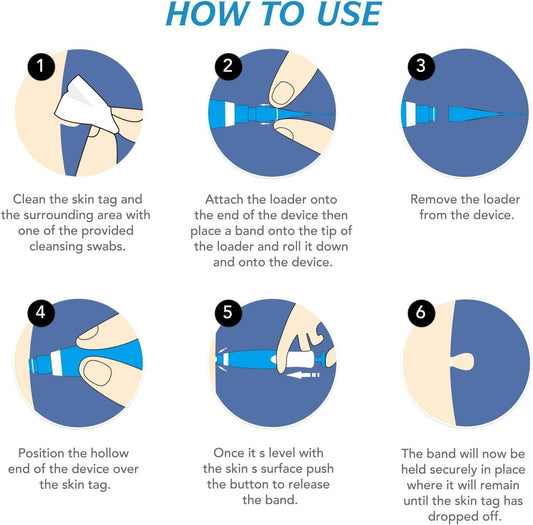 HOW TO USE

1

Clean the skin tag and the surrounding area with one of the provided cleansing swabs.

2

Attach the loader onto the end of the device then place a band onto the tip of the loader and roll it down and onto the device.

3

Remove the loader from the device.

4

Position the hollow end of the device over the skin tag.

5

Once it s level with the skin s surface push the button to release the band.

6

The band will now be held securely in place where it will remain until the skin tag has dropped off.